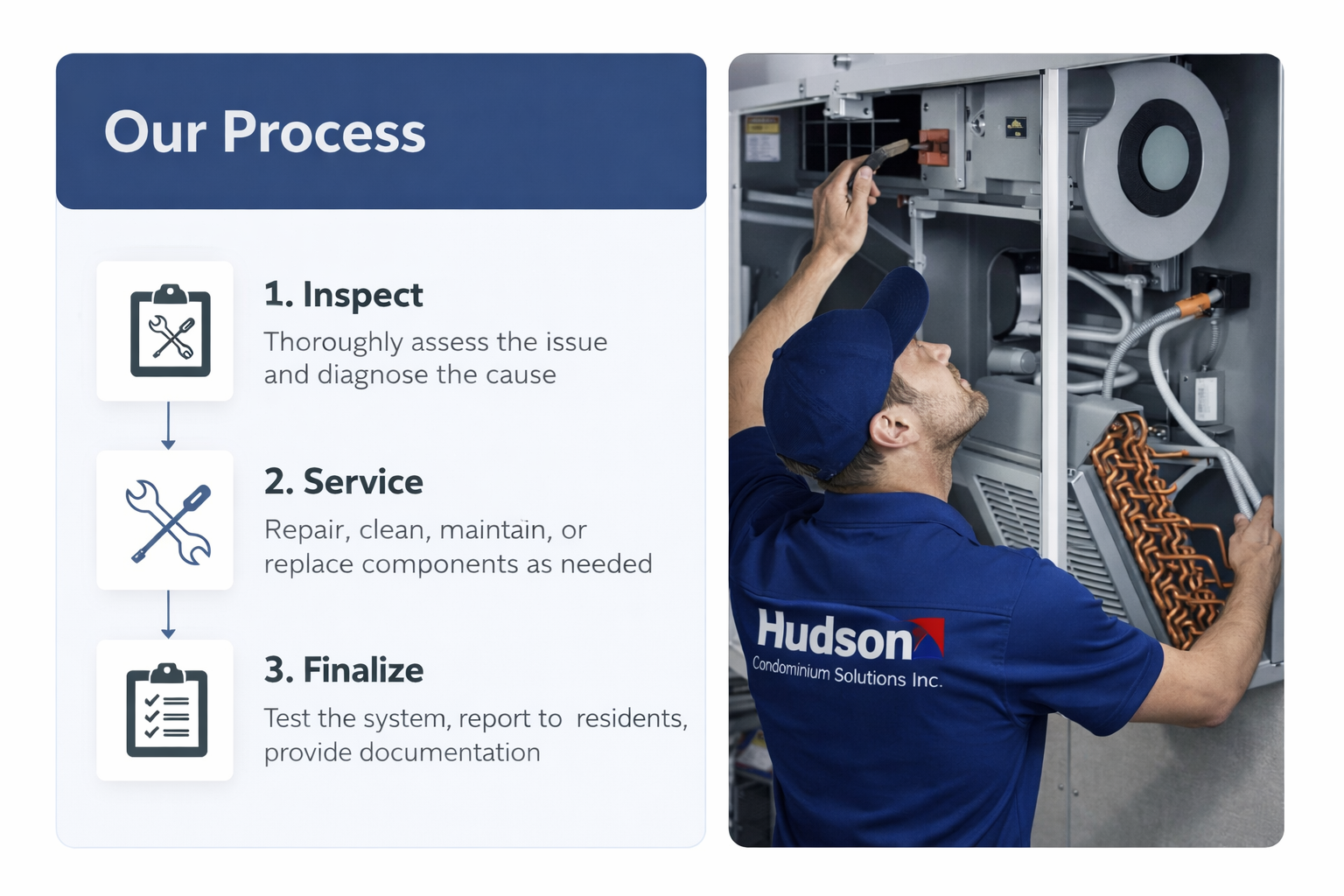 Our Process

1. Inspect
Thoroughly assess the issue and diagnose the cause

2. Service
Repair, clean, maintain, or replace components as needed

3. Finalize
Test the system, report to residents, provide documentation

Hudson
Condominium Solutions Inc.