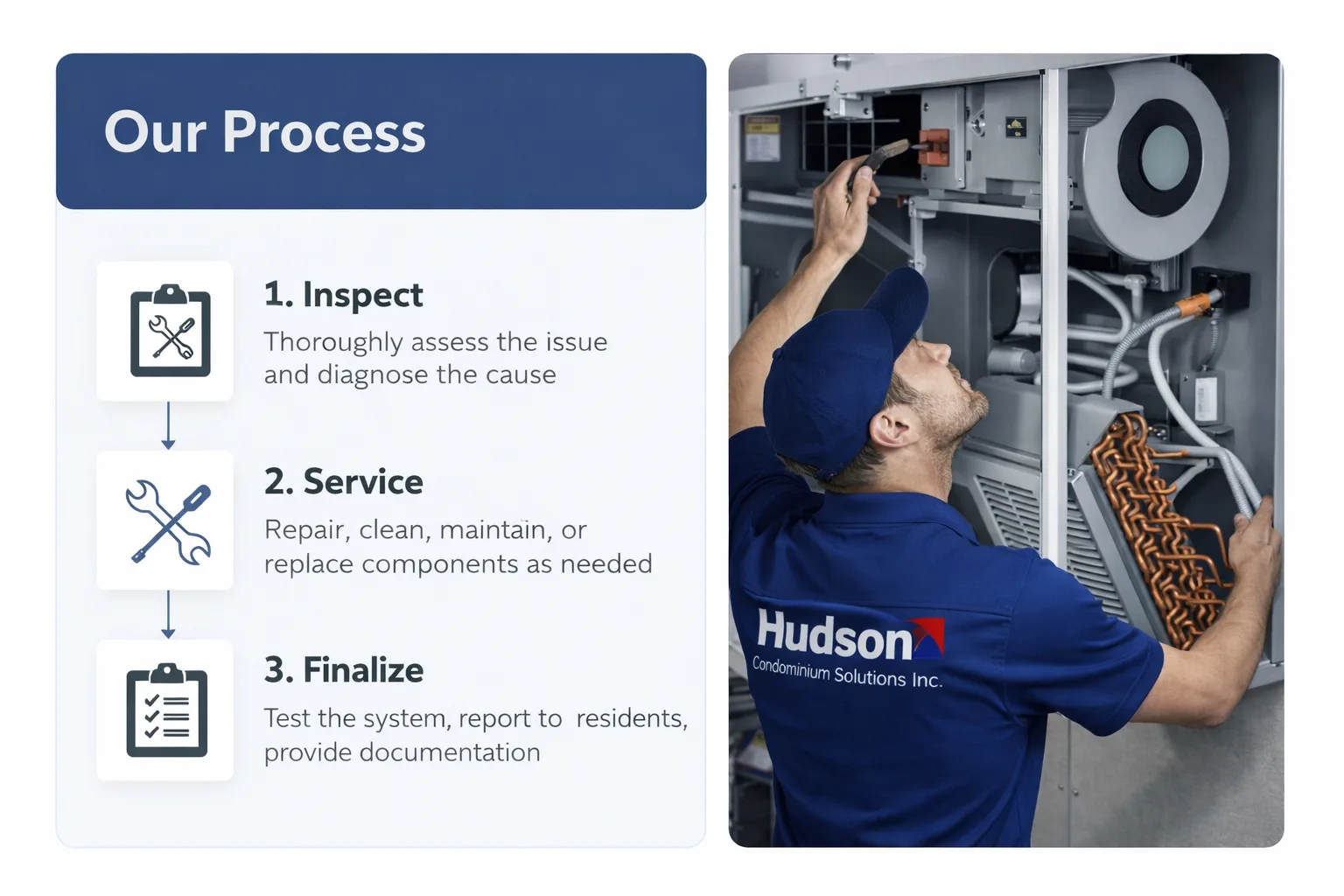 Our Process

1. Inspect
Thoroughly assess the issue and diagnose the cause

2. Service
Repair, clean, maintain, or replace components as needed

3. Finalize
Test the system, report to  residents, provide documentation

Hudson
Condominium Solutions Inc.